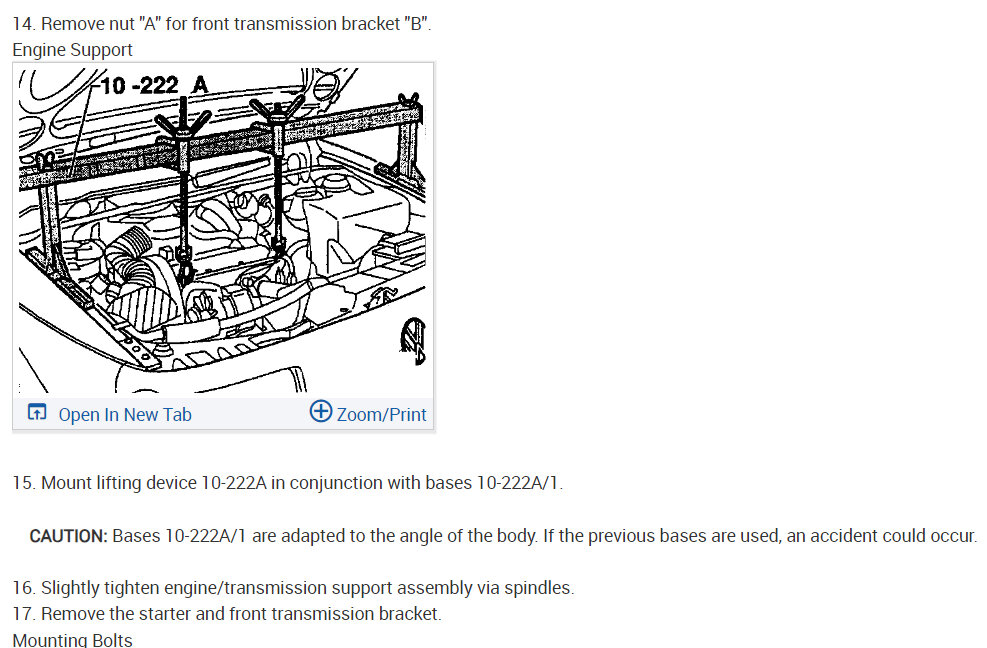 14. Remove nut "A" for front transmission bracket "B".
Engine Support

10 -222 A

Open In New Tab
Zoom/Print

15. Mount lifting device 10-222A in conjunction with bases 10-222A/1.

CAUTION: Bases 10-222A/1 are adapted to the angle of the body. If the previous bases are used, an accident could occur.

16. Slightly tighten engine/transmission support assembly via spindles.
17. Remove the starter and front transmission bracket.
Mounting Bolts