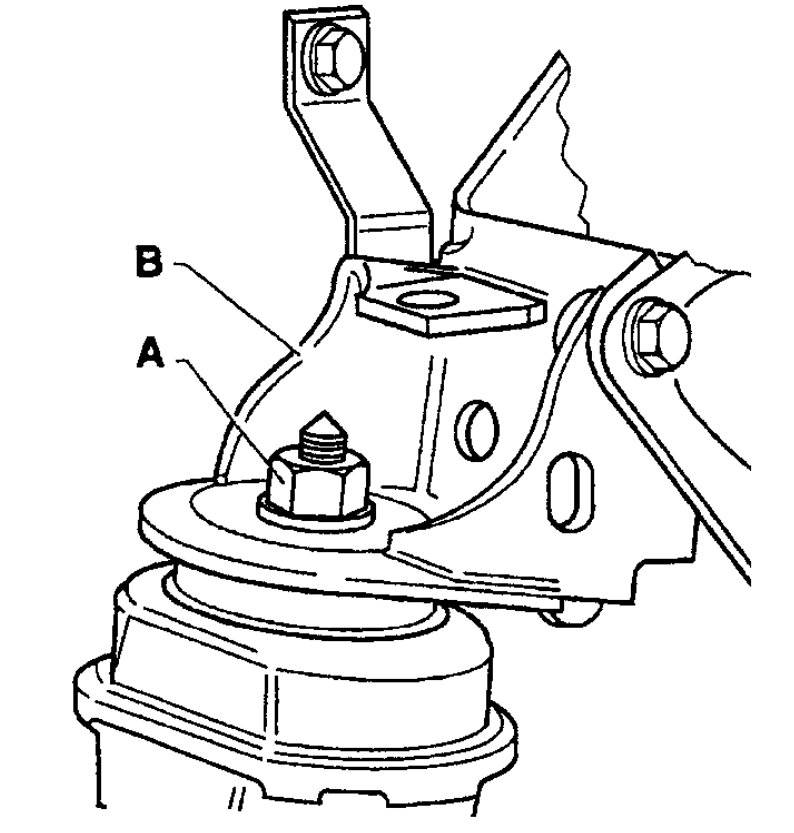 B
A