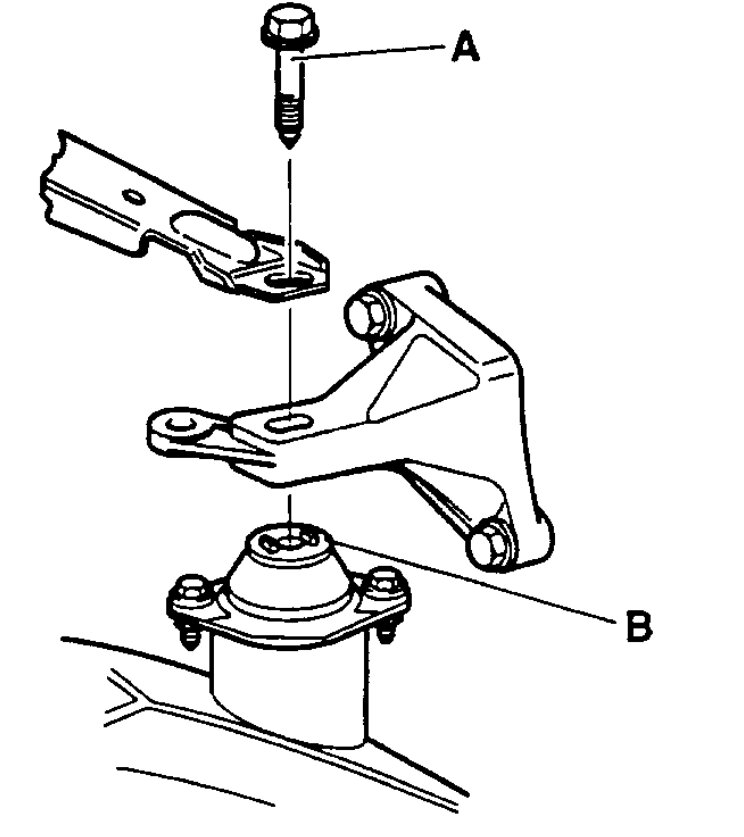 A

B