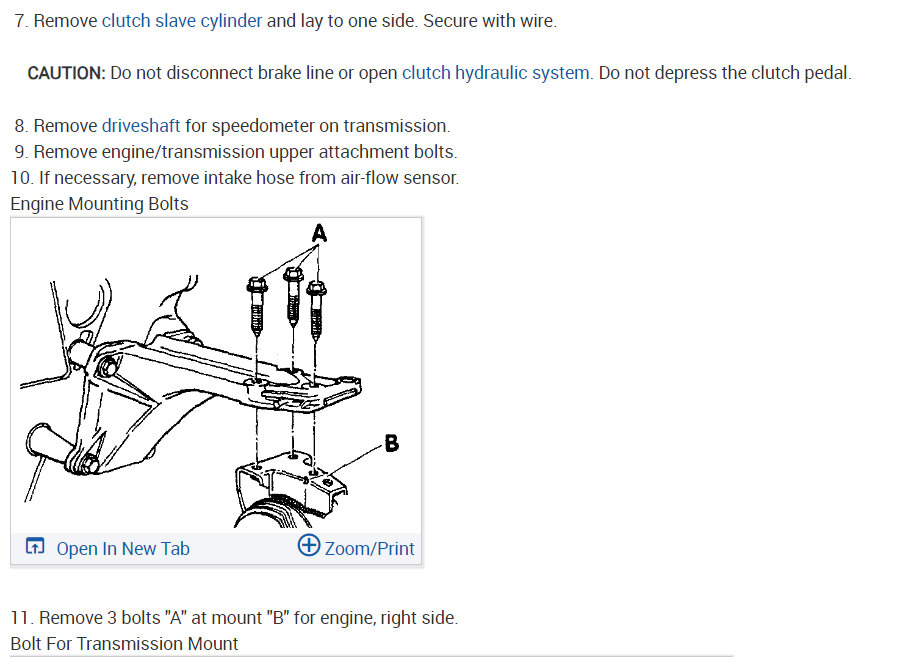 7. Remove clutch slave cylinder and lay to one side. Secure with wire.

CAUTION: Do not disconnect brake line or open clutch hydraulic system. Do not depress the clutch pedal.

8. Remove driveshaft for speedometer on transmission.
9. Remove engine/transmission upper attachment bolts.
10. If necessary, remove intake hose from air-flow sensor.
Engine Mounting Bolts

A

B

Open In New Tab

Zoom/Print

11. Remove 3 bolts "A" at mount "B" for engine, right side.
Bolt For Transmission Mount