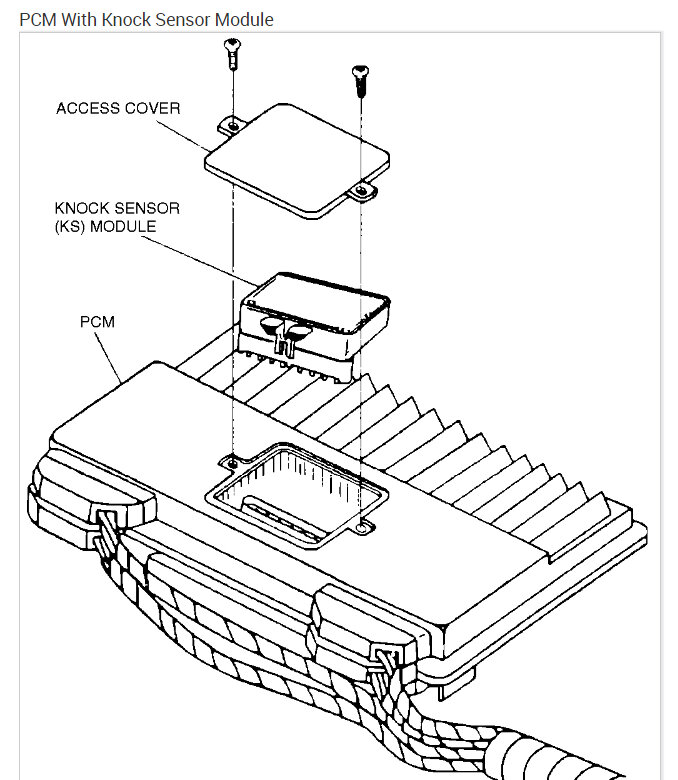 PCM With Knock Sensor Module

ACCESS COVER

KNOCK SENSOR
(KS) MODULE

PCM