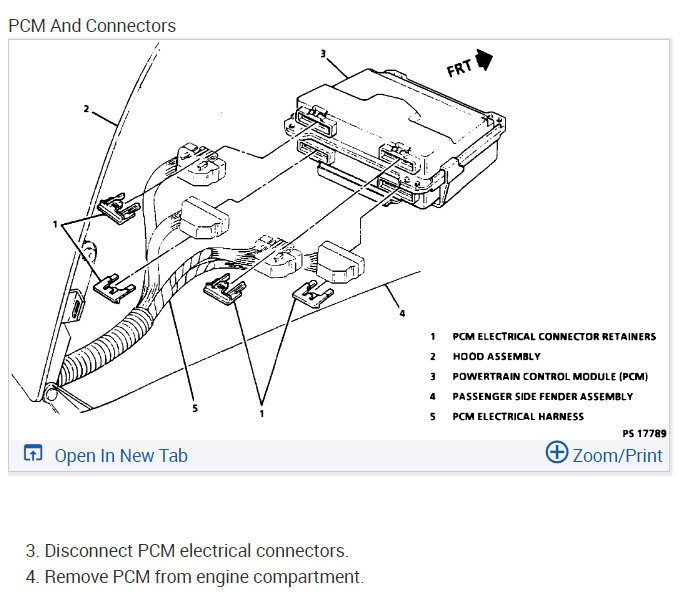 PCM And Connectors

3

FRT

2

1

4

5

1

1 PCM ELECTRICAL CONNECTOR RETAINERS
2 HOOD ASSEMBLY
3 POWERTRAIN CONTROL MODULE (PCM)
4 PASSENGER SIDE FENDER ASSEMBLY
5 PCM ELECTRICAL HARNESS

PS 17789

Open In New Tab

Zoom/Print

3. Disconnect PCM electrical connectors.
4. Remove PCM from engine compartment.