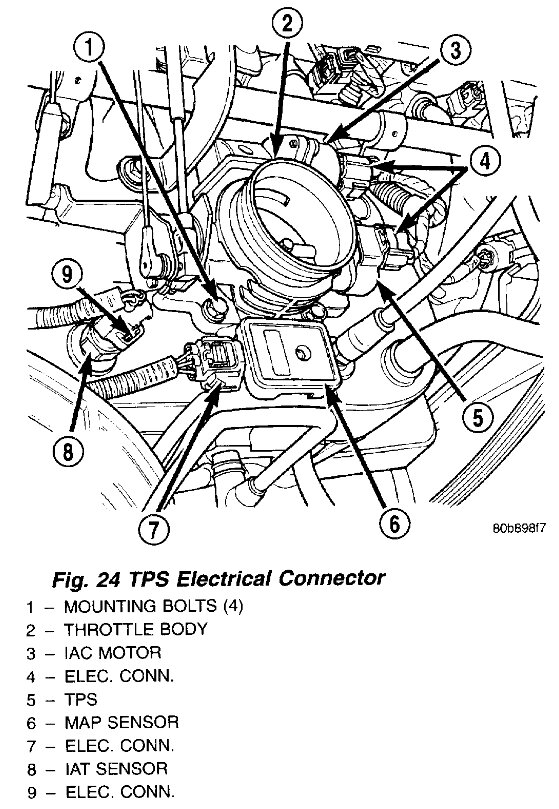 1
2
3
4
9
5
8
7
6
80b898f7

Fig. 24 TPS Electrical Connector
1 – MOUNTING BOLTS (4)
2 – THROTTLE BODY
3 – IAC MOTOR
4 – ELEC. CONN.
5 – TPS
6 – MAP SENSOR
7 – ELEC. CONN.
8 – IAT SENSOR
9 – ELEC. CONN.