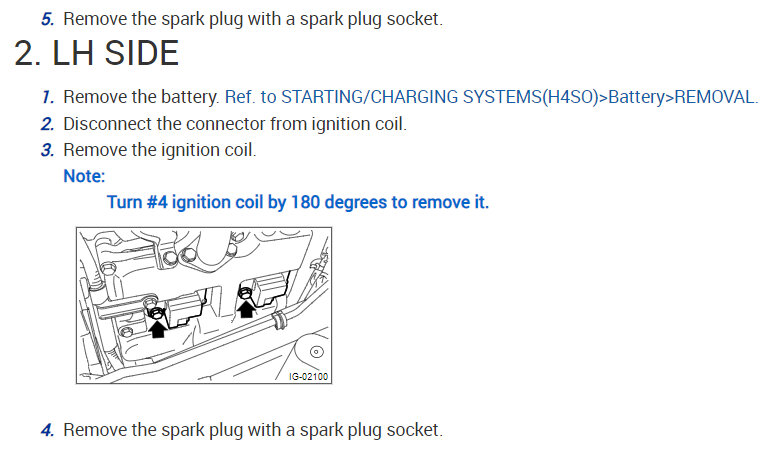 5. Remove the spark plug with a spark plug socket.

2. LH SIDE

1. Remove the battery. Ref. to STARTING/CHARGING SYSTEMS(H4SO)>Battery>REMOVAL.
2. Disconnect the connector from ignition coil.
3. Remove the ignition coil.

Note:

Turn #4 ignition coil by 180 degrees to remove it.

IG-02100

4. Remove the spark plug with a spark plug socket.