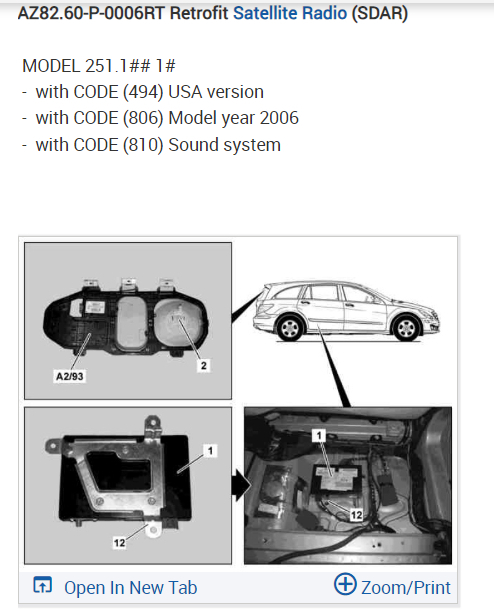 AZ82.60-P-0006RT Retrofit Satellite Radio (SDAR)

MODEL 251.1## 1#
- with CODE (494) USA version
- with CODE (806) Model year 2006
- with CODE (810) Sound system

A2/93
2
1
12
1
12

Open In New Tab
Zoom/Print