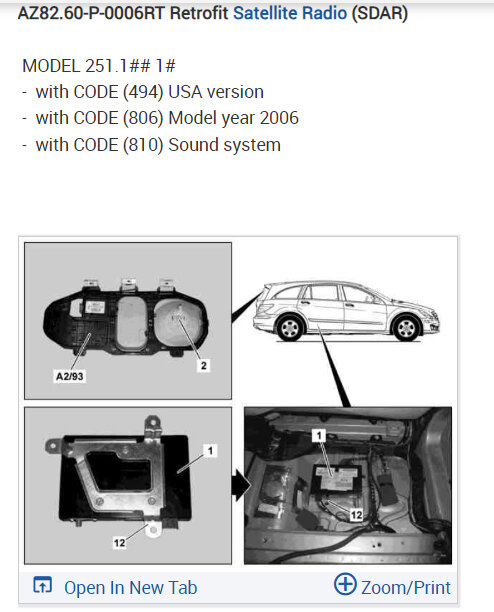 AZ82.60-P-0006RT Retrofit Satellite Radio (SDAR)

MODEL 251.1## 1#
- with CODE (494) USA version
- with CODE (806) Model year 2006
- with CODE (810) Sound system

A2/93
2
1
12
1
12

Open In New Tab
Zoom/Print