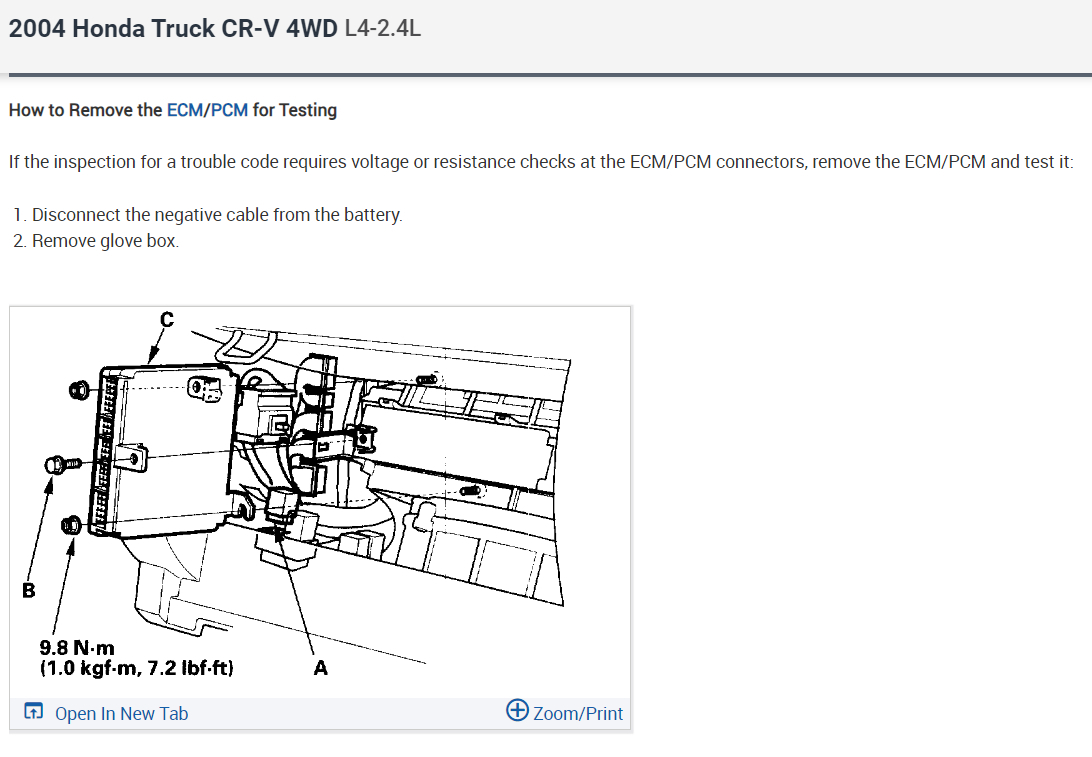 2004 Honda Truck CR-V 4WD L4-2.4L

How to Remove the ECM/PCM for Testing

If the inspection for a trouble code requires voltage or resistance checks at the ECM/PCM connectors, remove the ECM/PCM and test it:

1. Disconnect the negative cable from the battery.
2. Remove glove box.

C

B

9.8 N·m
(1.0 kgf·m, 7.2 lbf·ft)

A

Open In New Tab

Zoom/Print