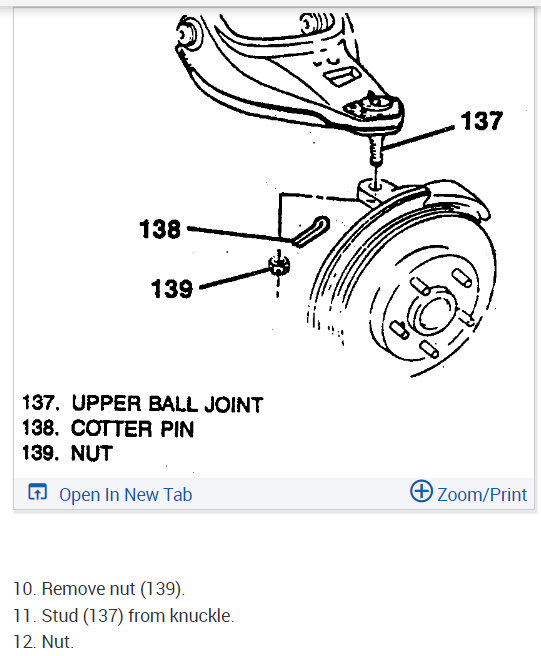 137

138

139

137. UPPER BALL JOINT
138. COTTER PIN
139. NUT

Open In New Tab

Zoom/Print

10. Remove nut (139).
11. Stud (137) from knuckle.
12. Nut.