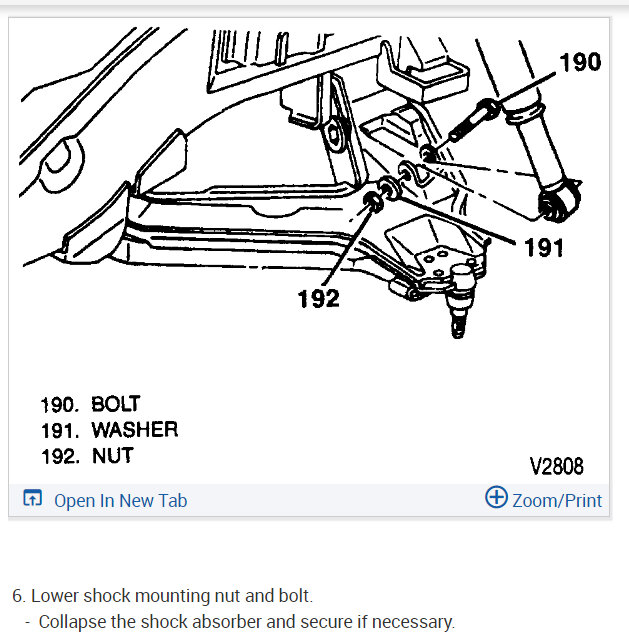 190

191

192

190. BOLT
191. WASHER
192. NUT

V2808

Open In New Tab

Zoom/Print

6. Lower shock mounting nut and bolt.
- Collapse the shock absorber and secure if necessary.