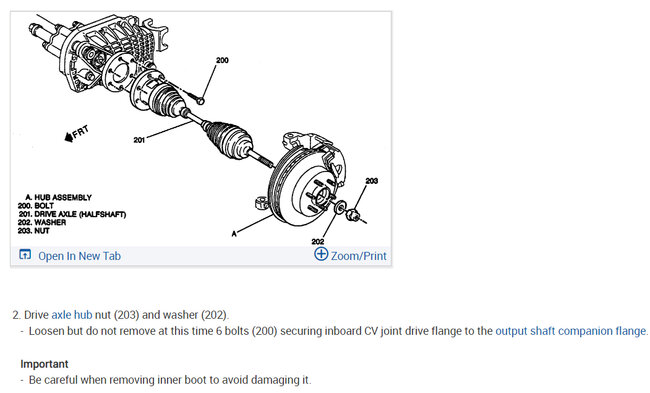 200

FRT

201

203

A. HUB ASSEMBLY
200. BOLT
201. DRIVE AXLE (HALFSHAFT)
202. WASHER
203. NUT

A

202

Open In New Tab

Zoom/Print

2. Drive axle hub nut (203) and washer (202).
- Loosen but do not remove at this time 6 bolts (200) securing inboard CV joint drive flange to the output shaft companion flange.

Important
- Be careful when removing inner boot to avoid damaging it.