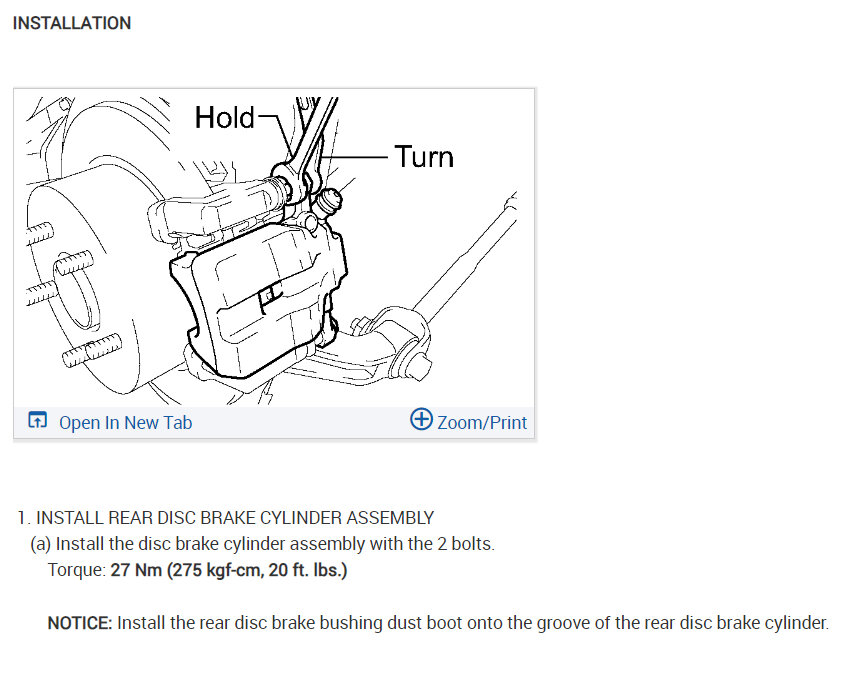 INSTALLATION

Hold

Turn

Open In New Tab

Zoom/Print

1. INSTALL REAR DISC BRAKE CYLINDER ASSEMBLY
(a) Install the disc brake cylinder assembly with the 2 bolts.
Torque: 27 Nm (275 kgf-cm, 20 ft. lbs.)

NOTICE: Install the rear disc brake bushing dust boot onto the groove of the rear disc brake cylinder.