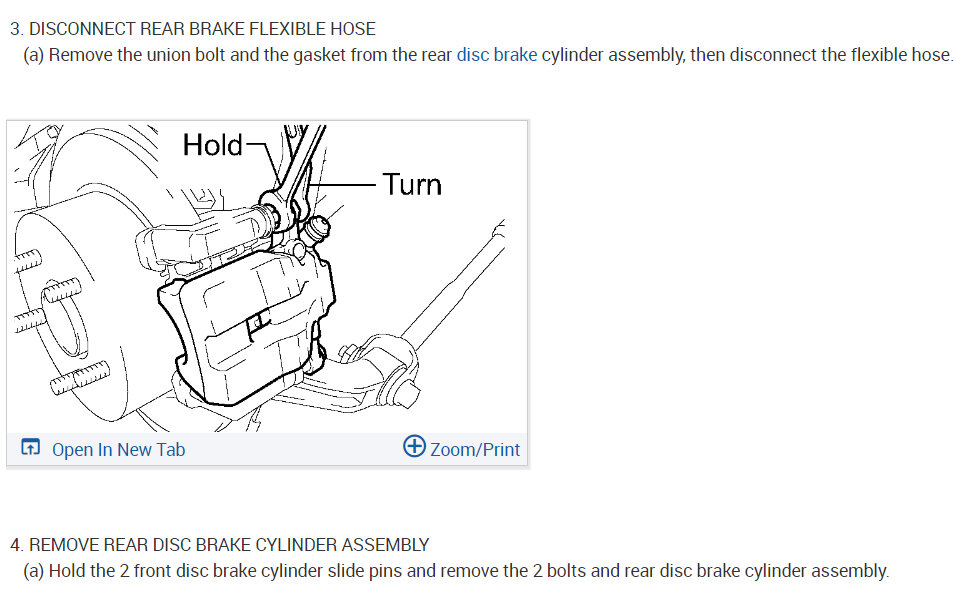 3. DISCONNECT REAR BRAKE FLEXIBLE HOSE
(a) Remove the union bolt and the gasket from the rear disc brake cylinder assembly, then disconnect the flexible hose.

Hold
Turn

Open In New Tab
Zoom/Print

4. REMOVE REAR DISC BRAKE CYLINDER ASSEMBLY
(a) Hold the 2 front disc brake cylinder slide pins and remove the 2 bolts and rear disc brake cylinder assembly.