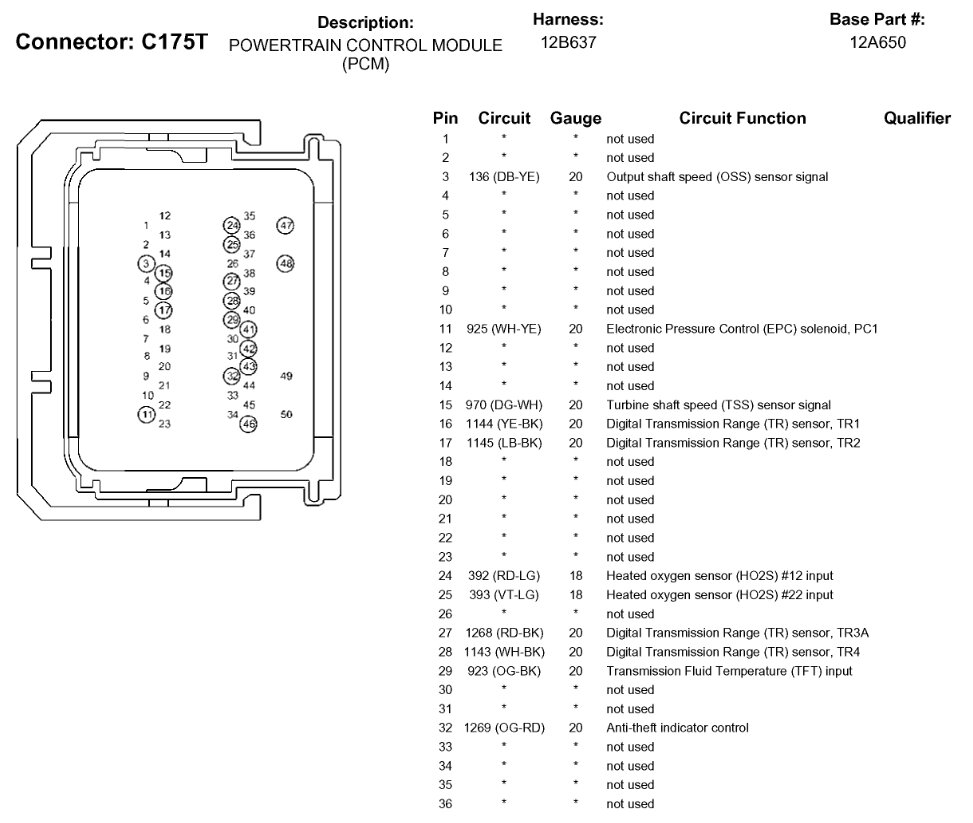 Connector: C175T

Description:
POWERTRAIN CONTROL MODULE (PCM)

Harness:
12B637

Base Part #:
12A650

1
2
3
4
5
6
7
8
9
10
11
12
13
14
15
16
17
18
19
20
21
22
23
24
25
26
27
28
29
30
31
32
33
34
35
36
37
38
39
40
41
42
43
44
45
46
47
48
49
50

| Pin | Circuit | Gauge | Circuit Function | Qualifier |
|---|---|---|---|---|
| 1 | * | * | not used | |
| 2 | * | * | not used | |
| 3 | 136 (DB-YE) | 20 | Output shaft speed (OSS) sensor signal | |
| 4 | * | * | not used | |
| 5 | * | * | not used | |
| 6 | * | * | not used | |
| 7 | * | * | not used | |
| 8 | * | * | not used | |
| 9 | * | * | not used | |
| 10 | * | * | not used | |
| 11 | 925 (WH-YE) | 20 | Electronic Pressure Control (EPC) solenoid, PC1 | |
| 12 | * | * | not used | |
| 13 | * | * | not used | |
| 14 | * | * | not used | |
| 15 | 970 (DG-WH) | 20 | Turbine shaft speed (TSS) sensor signal | |
| 16 | 1144 (YE-BK) | 20 | Digital Transmission Range (TR) sensor, TR1 | |
| 17 | 1145 (LB-BK) | 20 | Digital Transmission Range (TR) sensor, TR2 | |
| 18 | * | * | not used | |
| 19 | * | * | not used | |
| 20 | * | * | not used | |
| 21 | * | * | not used | |
| 22 | * | * | not used | |
| 23 | * | * | not used | |
| 24 | 392 (RD-LG) | 18 | Heated oxygen sensor (HO2S) #12 input | |
| 25 | 393 (VT-LG) | 18 | Heated oxygen sensor (HO2S) #22 input | |
| 26 | * | * | not used | |
| 27 | 1268 (RD-BK) | 20 | Digital Transmission Range (TR) sensor, TR3A | |
| 28 | 1143 (WH-BK) | 20 | Digital Transmission Range (TR) sensor, TR4 | |
| 29 | 923 (OG-BK) | 20 | Transmission Fluid Temperature (TFT) input | |
| 30 | * | * | not used | |
| 31 | * | * | not used | |
| 32 | 1269 (OG-RD) | 20 | Anti-theft indicator control | |
| 33 | * | * | not used | |
| 34 | * | * | not used | |
| 35 | * | * | not used | |
| 36 | * | * | not used | |