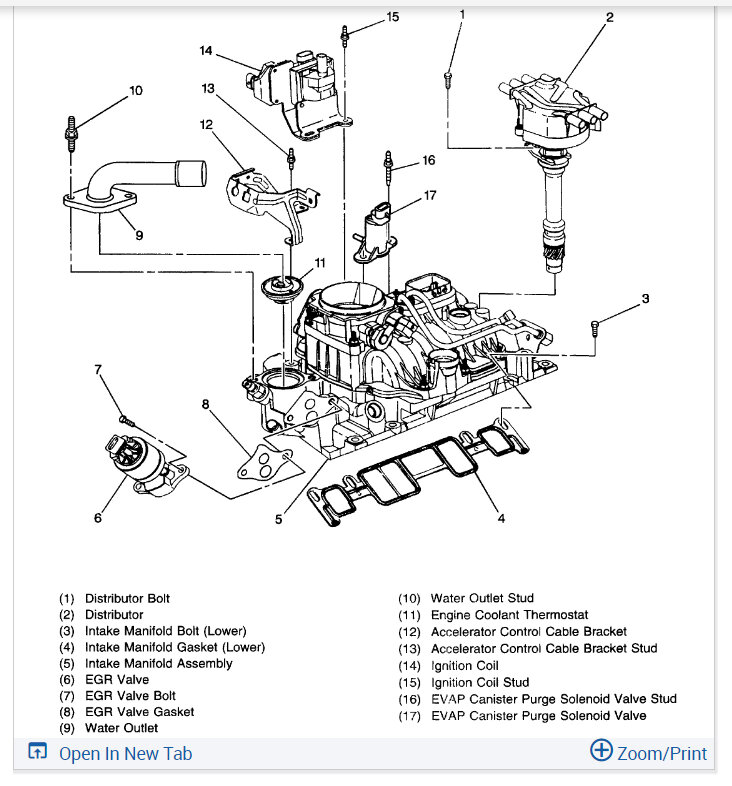 15
1
2
14
10
13
12
16
17
9
11
3
7
8
6
5
4

(1) Distributor Bolt
(2) Distributor
(3) Intake Manifold Bolt (Lower)
(4) Intake Manifold Gasket (Lower)
(5) Intake Manifold Assembly
(6) EGR Valve
(7) EGR Valve Bolt
(8) EGR Valve Gasket
(9) Water Outlet

(10) Water Outlet Stud
(11) Engine Coolant Thermostat
(12) Accelerator Control Cable Bracket
(13) Accelerator Control Cable Bracket Stud
(14) Ignition Coil
(15) Ignition Coil Stud
(16) EVAP Canister Purge Solenoid Valve Stud
(17) EVAP Canister Purge Solenoid Valve

Open In New Tab
Zoom/Print