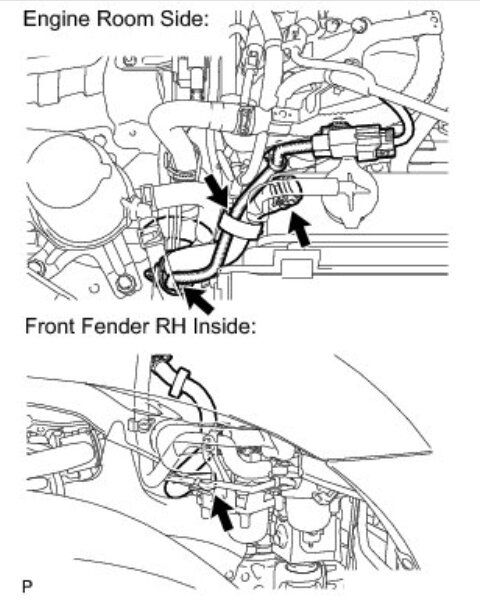 Engine Room Side:

Front Fender RH Inside:

P