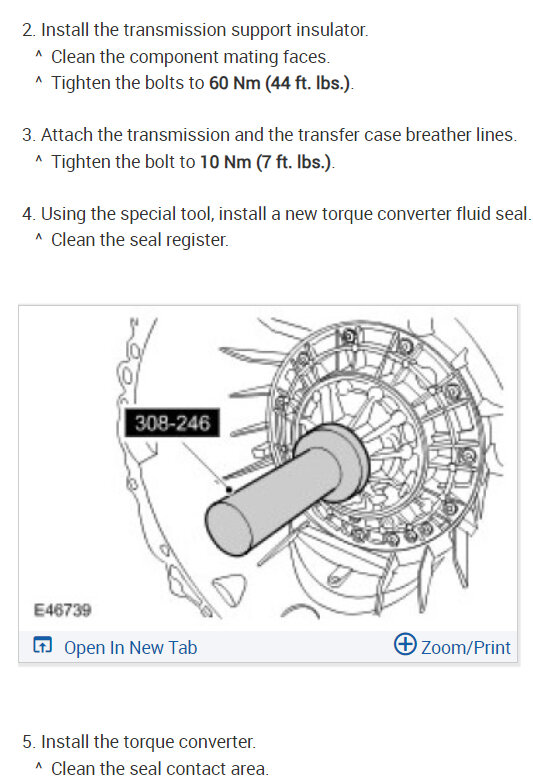 2. Install the transmission support insulator.
^ Clean the component mating faces.
^ Tighten the bolts to 60 Nm (44 ft. lbs.).

3. Attach the transmission and the transfer case breather lines.
^ Tighten the bolt to 10 Nm (7 ft. lbs.).

4. Using the special tool, install a new torque converter fluid seal.
^ Clean the seal register.

308-246

E46739

Open In New Tab

Zoom/Print

5. Install the torque converter.
^ Clean the seal contact area.