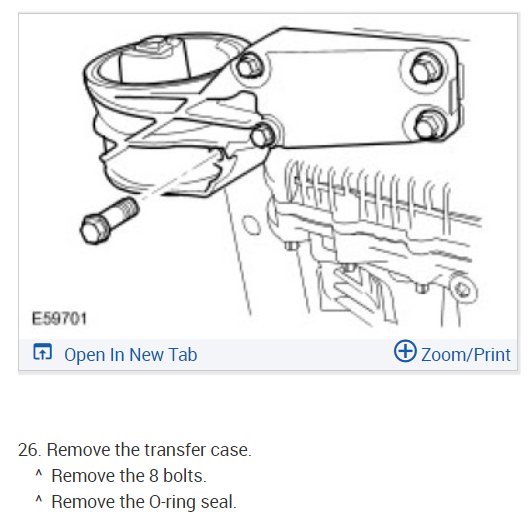 E59701

Open In New Tab

Zoom/Print

26. Remove the transfer case.

^ Remove the 8 bolts.

^ Remove the O-ring seal.