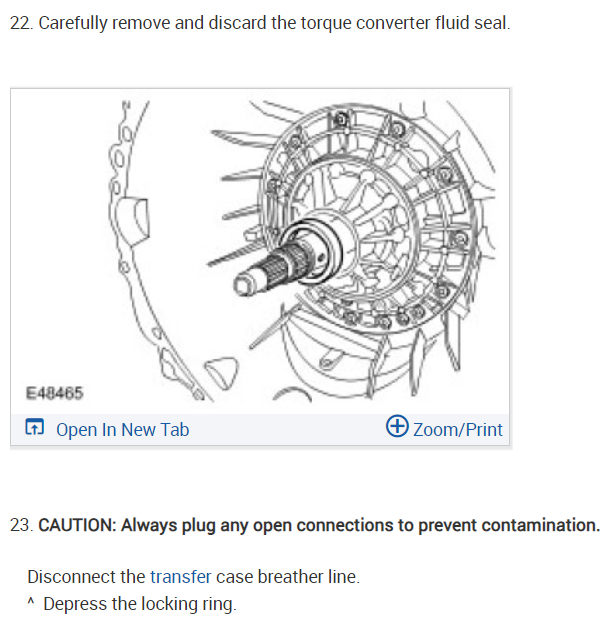 22. Carefully remove and discard the torque converter fluid seal.

E48465

Open In New Tab

Zoom/Print

23. CAUTION: Always plug any open connections to prevent contamination.

Disconnect the transfer case breather line.

^ Depress the locking ring.