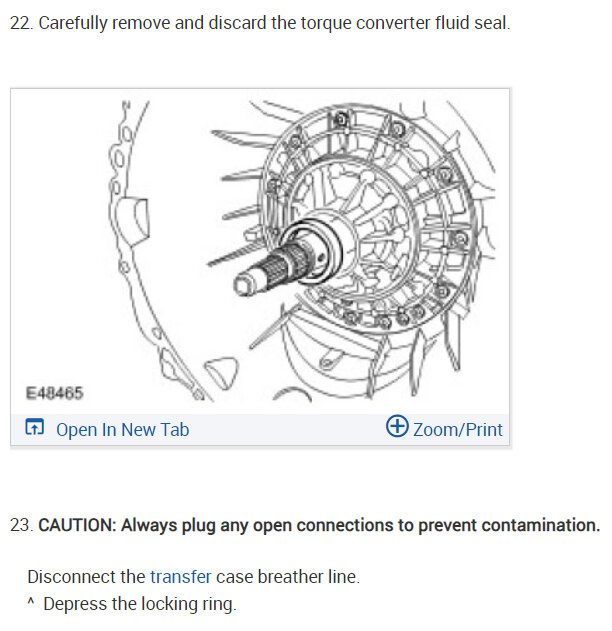 22. Carefully remove and discard the torque converter fluid seal.

E48465

Open In New Tab

Zoom/Print

23. CAUTION: Always plug any open connections to prevent contamination.

Disconnect the transfer case breather line.

^ Depress the locking ring.