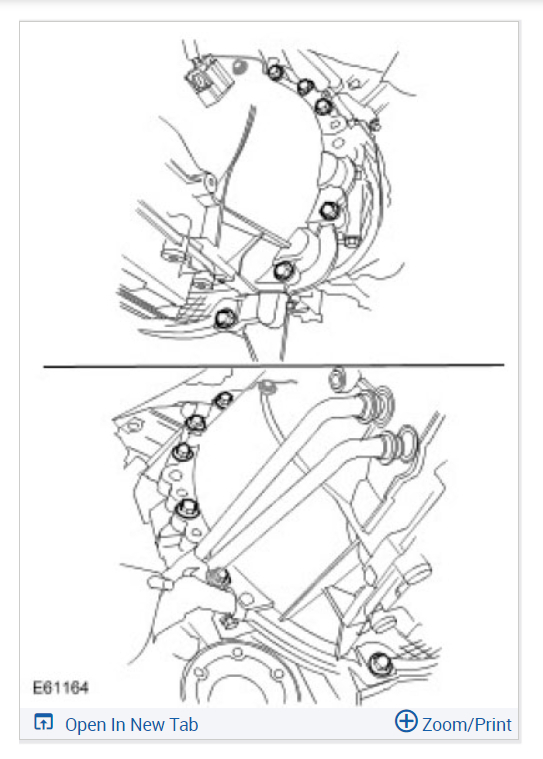 E61164

Open In New Tab

Zoom/Print