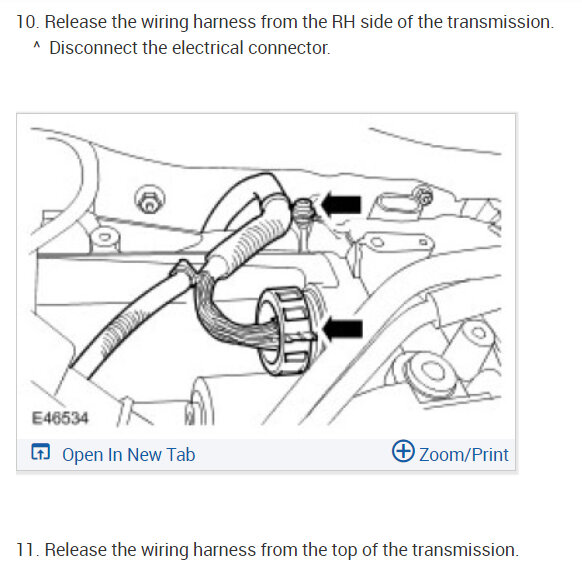 10. Release the wiring harness from the RH side of the transmission.

^ Disconnect the electrical connector.

E46534

Open In New Tab

Zoom/Print

11. Release the wiring harness from the top of the transmission.