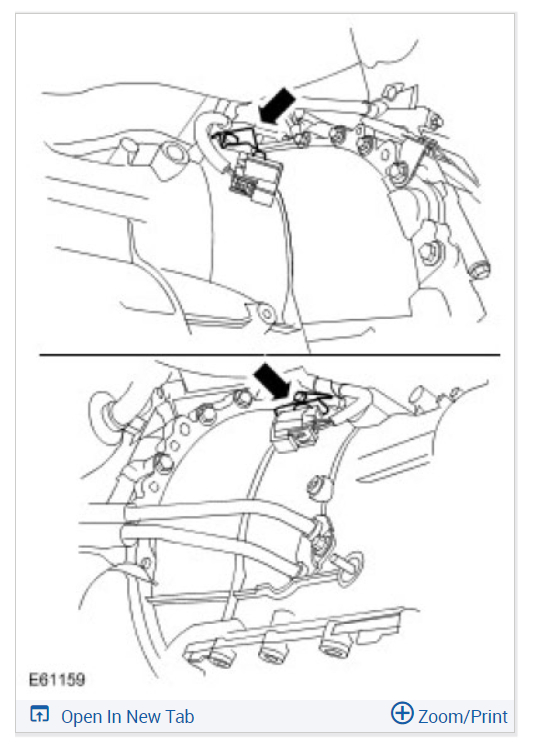 E61159

Open In New Tab

Zoom/Print