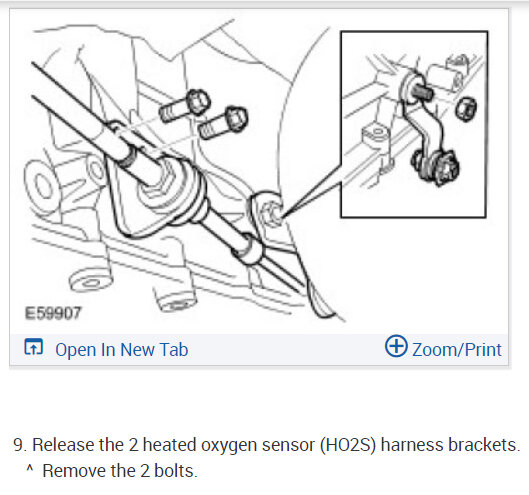 E59907

Open In New Tab

Zoom/Print

9. Release the 2 heated oxygen sensor (HO2S) harness brackets.
^ Remove the 2 bolts.