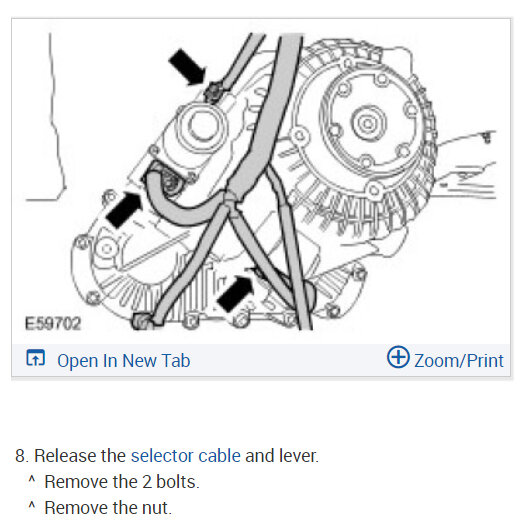 E59702

Open In New Tab

Zoom/Print

8. Release the selector cable and lever.

^ Remove the 2 bolts.

^ Remove the nut.