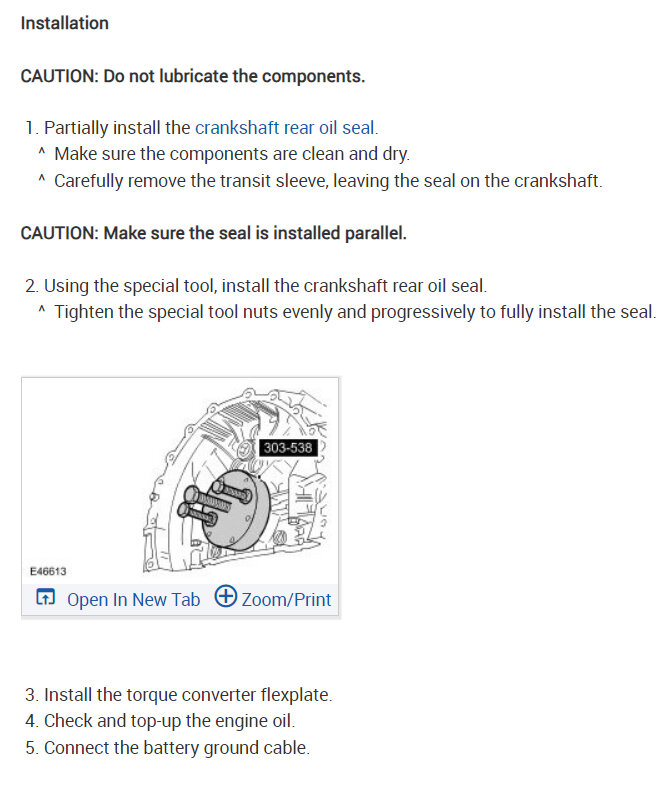 Installation

CAUTION: Do not lubricate the components.

1. Partially install the crankshaft rear oil seal.
^ Make sure the components are clean and dry.
^ Carefully remove the transit sleeve, leaving the seal on the crankshaft.

CAUTION: Make sure the seal is installed parallel.

2. Using the special tool, install the crankshaft rear oil seal.
^ Tighten the special tool nuts evenly and progressively to fully install the seal.

303-538

E46613

Open In New Tab Zoom/Print

3. Install the torque converter flexplate.
4. Check and top-up the engine oil.
5. Connect the battery ground cable.