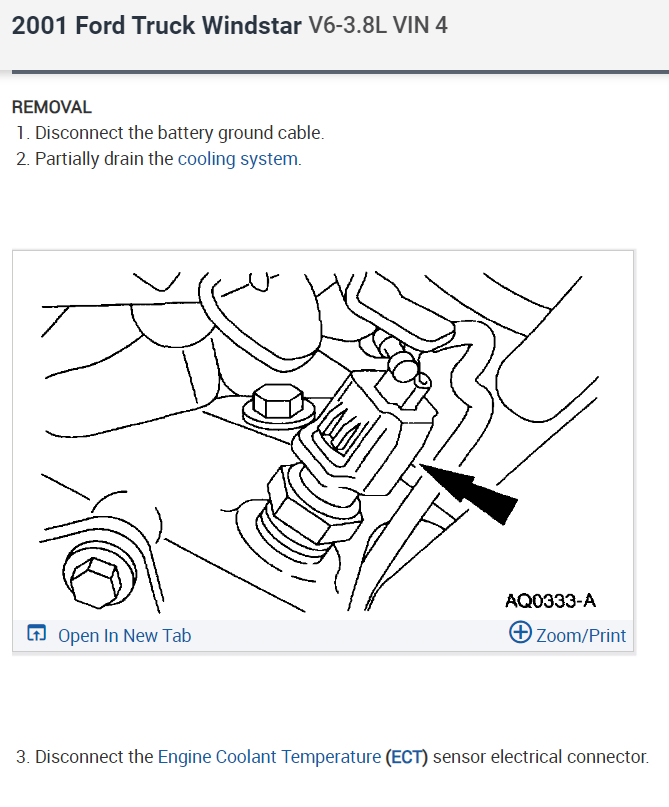 2001 Ford Truck Windstar V6-3.8L VIN 4

REMOVAL
1. Disconnect the battery ground cable.
2. Partially drain the cooling system.

AQ0333-A

Open In New Tab
Zoom/Print

3. Disconnect the Engine Coolant Temperature (ECT) sensor electrical connector.