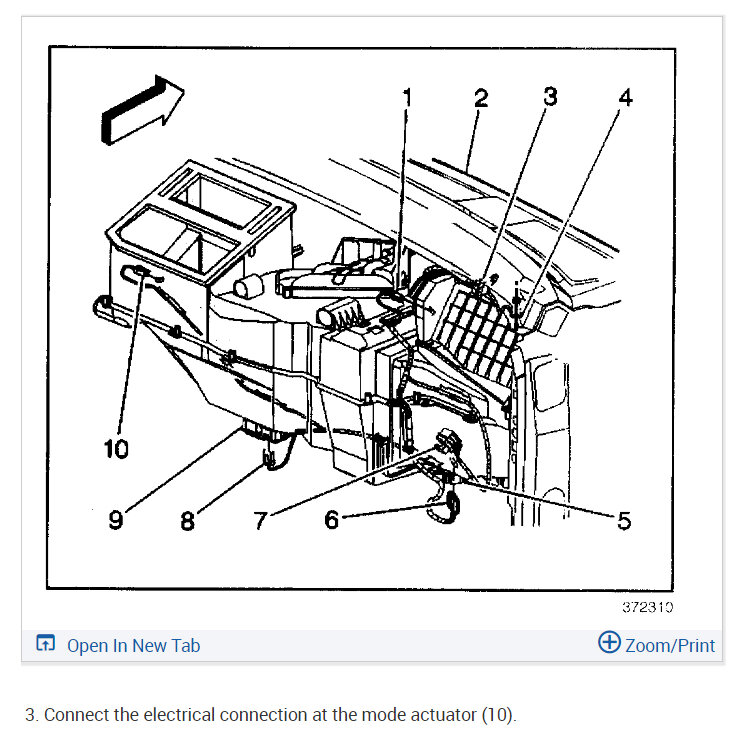 1 2 3 4

10

9 8 7 6 5

372310

Open In New Tab

Zoom/Print

3. Connect the electrical connection at the mode actuator (10).