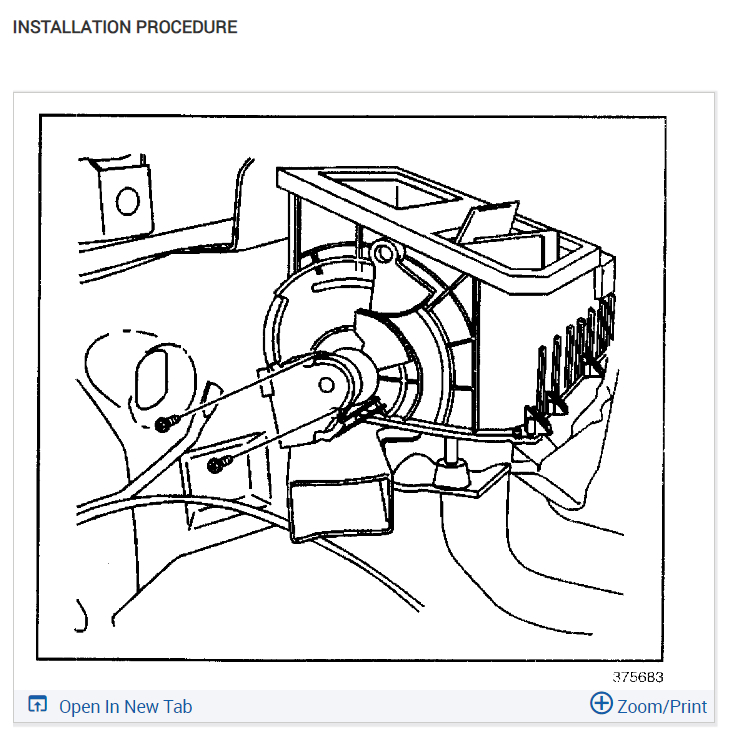 INSTALLATION PROCEDURE

375683

Open In New Tab

Zoom/Print