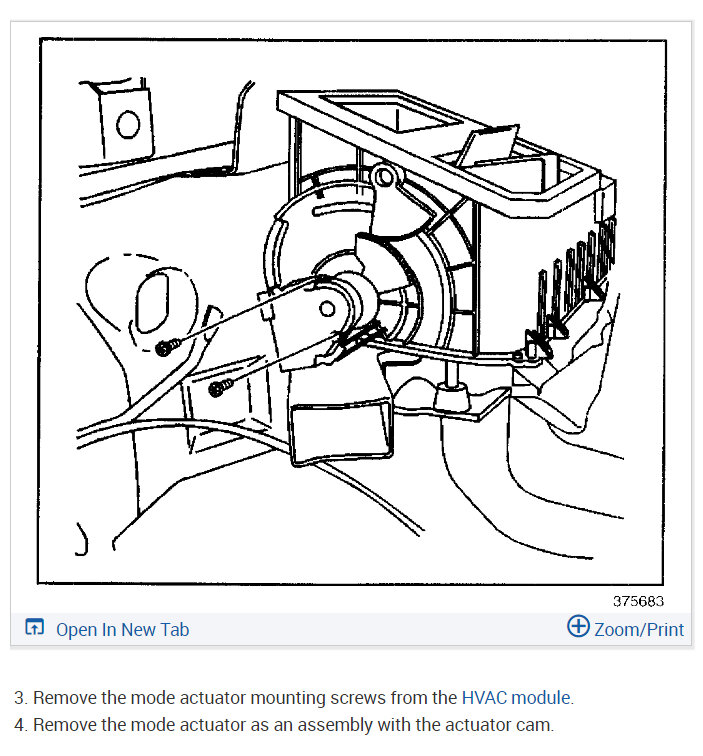 375683

Open In New Tab

Zoom/Print

3. Remove the mode actuator mounting screws from the HVAC module.

4. Remove the mode actuator as an assembly with the actuator cam.