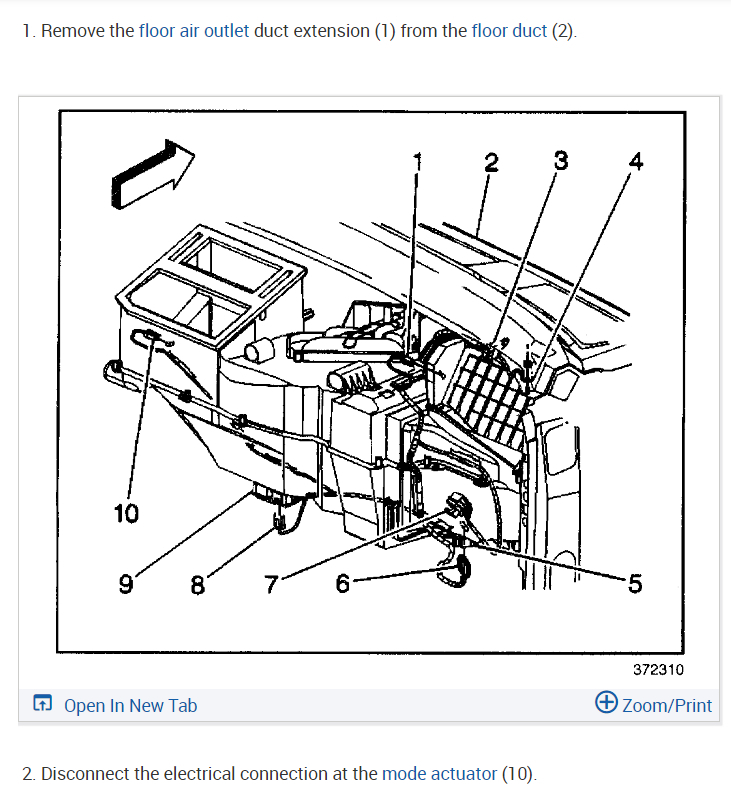 1. Remove the floor air outlet duct extension (1) from the floor duct (2).

1
2
3
4
10
9
8
7
6
5

372310

Open In New Tab

Zoom/Print

2. Disconnect the electrical connection at the mode actuator (10).