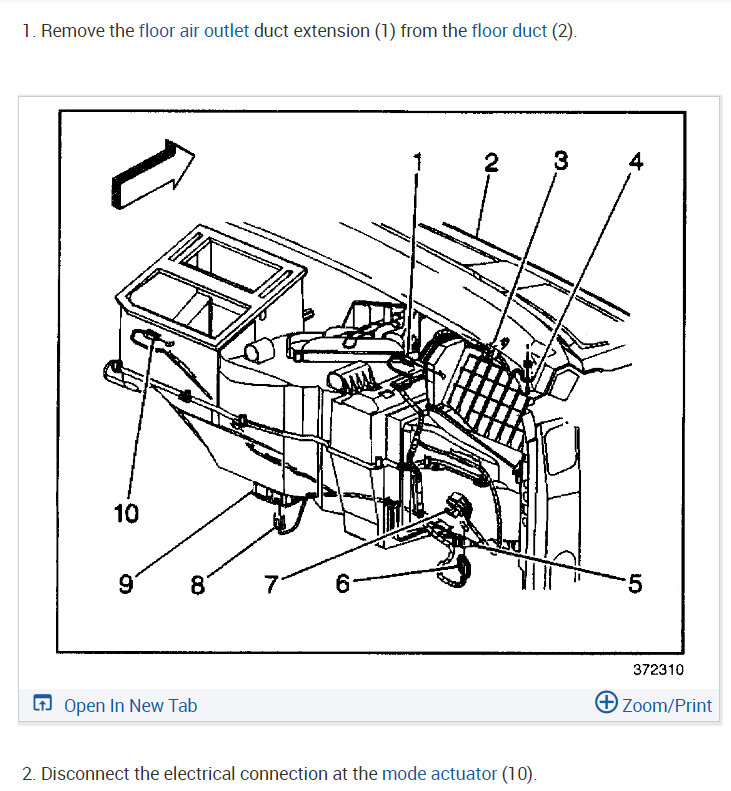 1. Remove the floor air outlet duct extension (1) from the floor duct (2).

1
2
3
4
10
9
8
7
6
5

372310

Open In New Tab

Zoom/Print

2. Disconnect the electrical connection at the mode actuator (10).