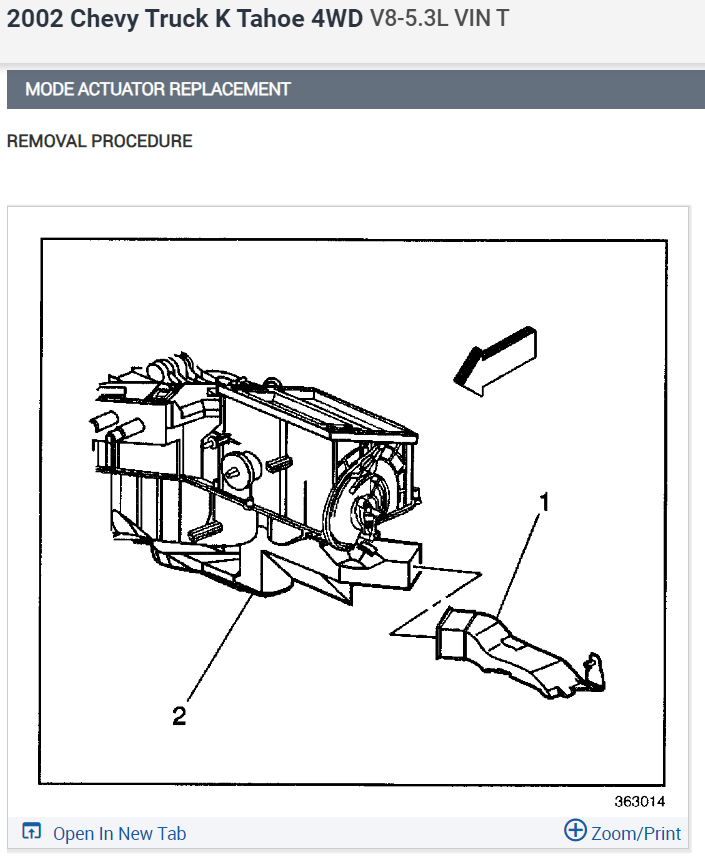 2002 Chevy Truck K Tahoe 4WD V8-5.3L VIN T

MODE ACTUATOR REPLACEMENT

REMOVAL PROCEDURE

1

2

363014

Open In New Tab

Zoom/Print