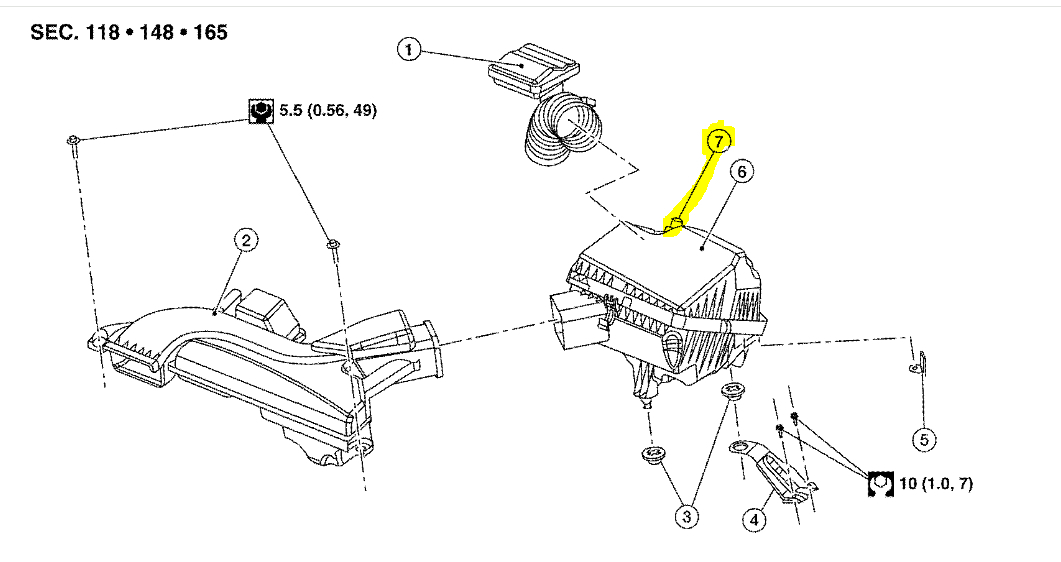 SEC. 118 • 148 • 165

1

5.5 (0.56, 49)

7

6

2

5

3

4

10 (1.0, 7)