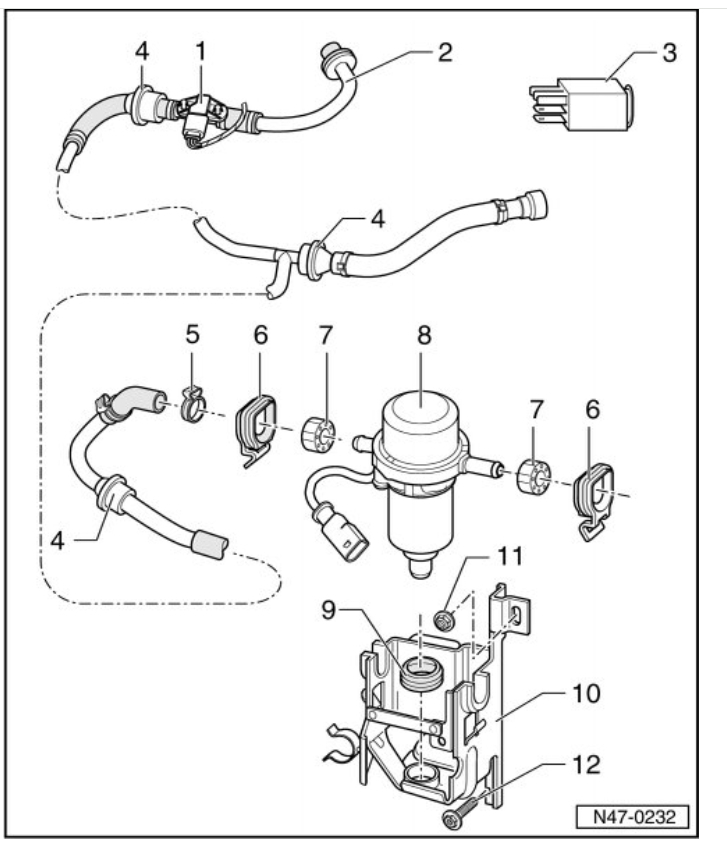 4
1
2
3
4
5
6
7
8
7
6
4
11
9
10
12
N47-0232