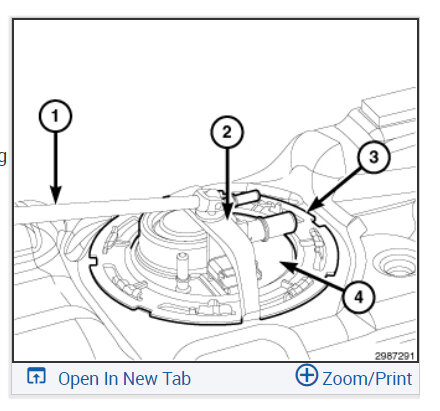 g

1
2
3
4

2987291

Open In New Tab
Zoom/Print