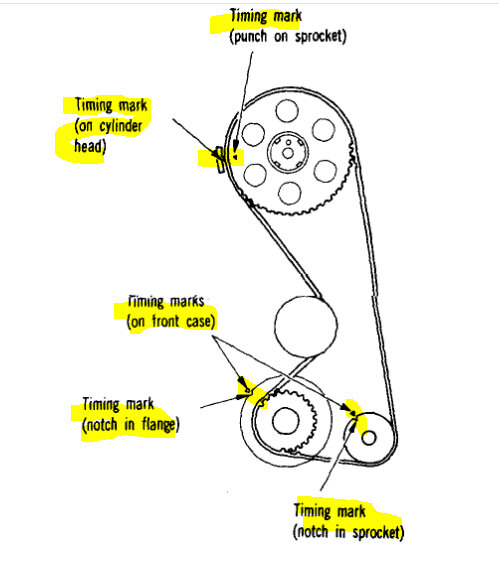 Timing mark
(punch on sprocket)

Timing mark
(on cylinder
head)

Timing marks
(on front case)

Timing mark
(notch in flange)

Timing mark
(notch in sprocket)