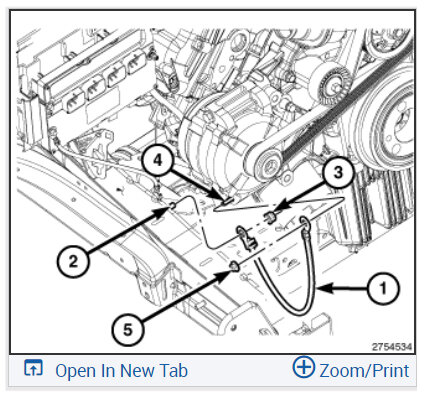 4
3
2
1
5
2754534
Open In New Tab
Zoom/Print