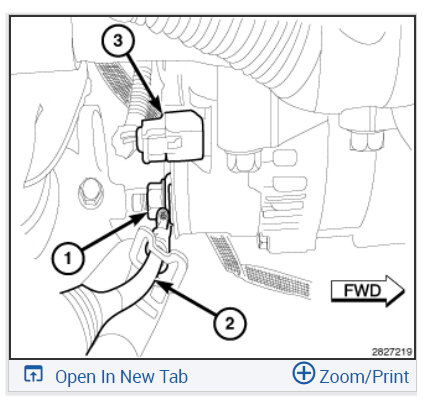 3
1
2
FWD
2827219
Open In New Tab
Zoom/Print