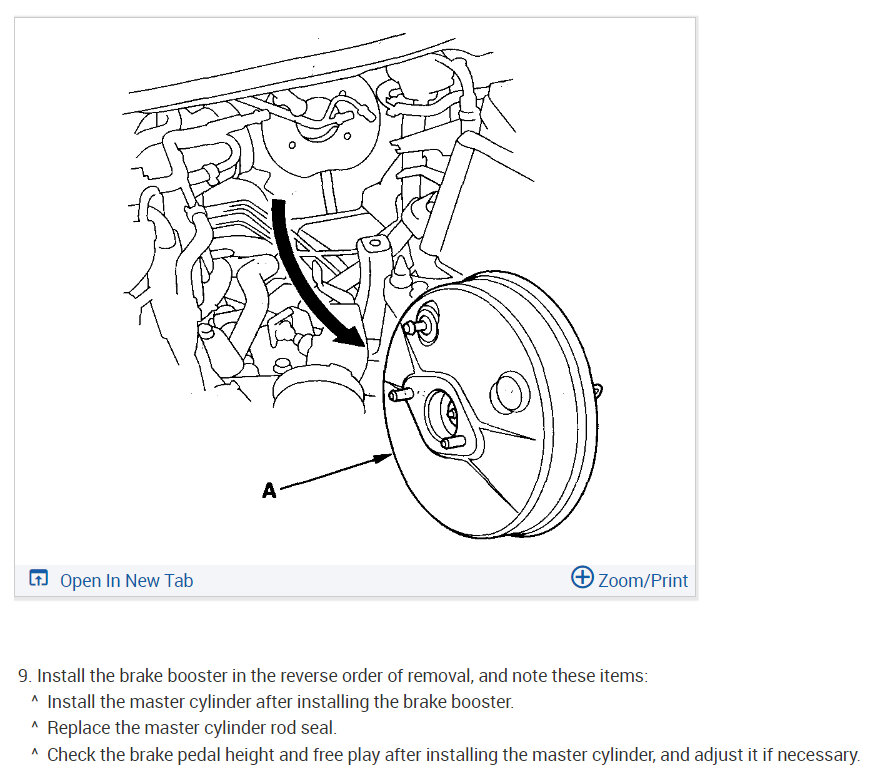 A

Open In New Tab

Zoom/Print

9. Install the brake booster in the reverse order of removal, and note these items:
^ Install the master cylinder after installing the brake booster.
^ Replace the master cylinder rod seal.
^ Check the brake pedal height and free play after installing the master cylinder, and adjust it if necessary.