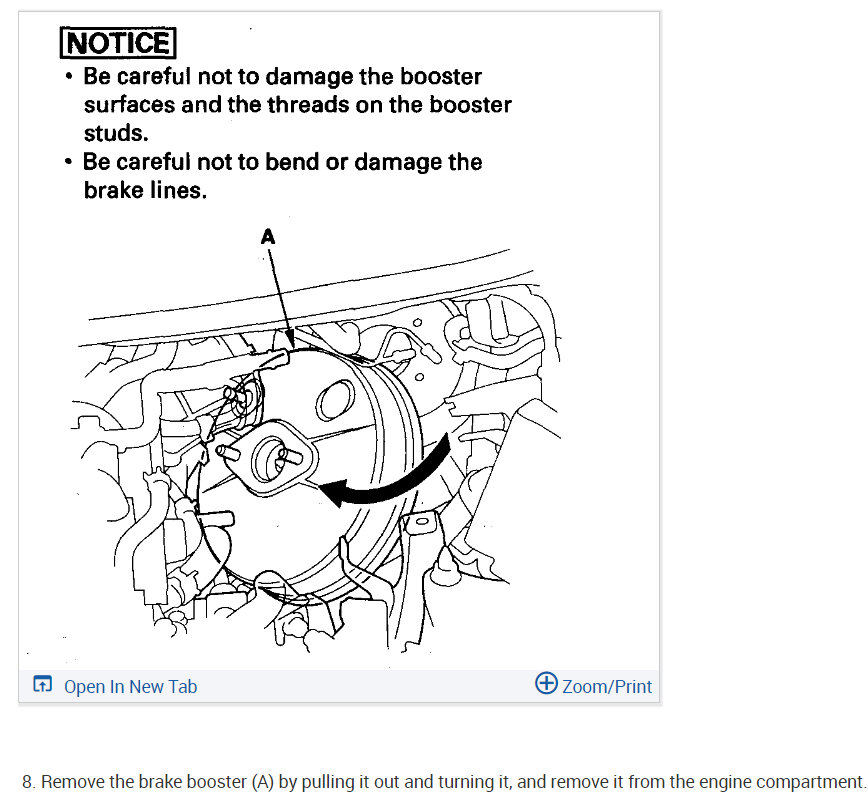 NOTICE
• Be careful not to damage the booster surfaces and the threads on the booster studs.
• Be careful not to bend or damage the brake lines.

A

Open In New Tab
Zoom/Print

8. Remove the brake booster (A) by pulling it out and turning it, and remove it from the engine compartment.