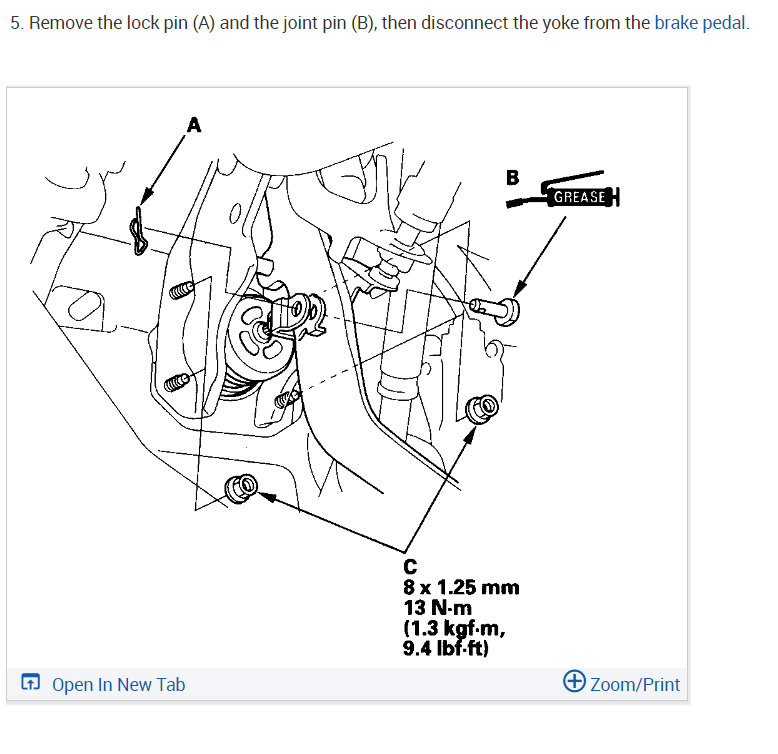 5. Remove the lock pin (A) and the joint pin (B), then disconnect the yoke from the brake pedal.

A

B

GREASE

C
8 x 1.25 mm
13 N·m
(1.3 kgf·m,
9.4 lbf·ft)

Open In New Tab

Zoom/Print