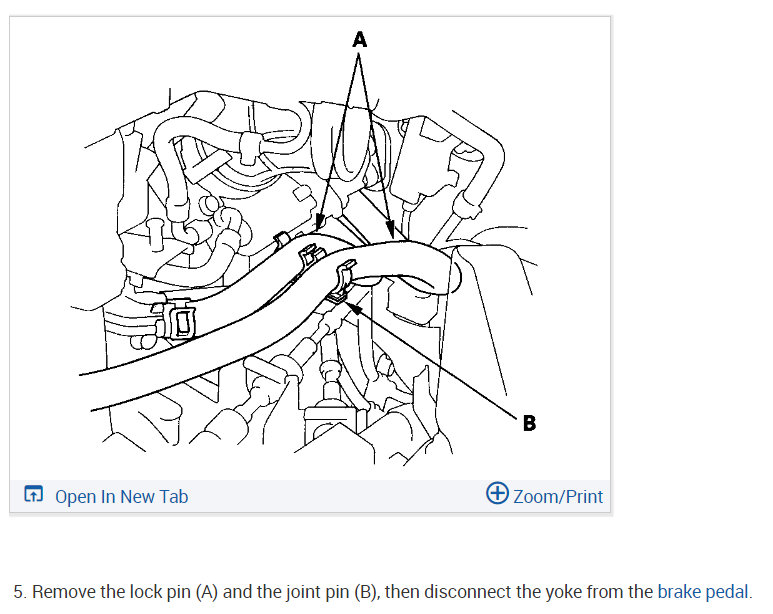 A

B

Open In New Tab

Zoom/Print

5. Remove the lock pin (A) and the joint pin (B), then disconnect the yoke from the brake pedal.