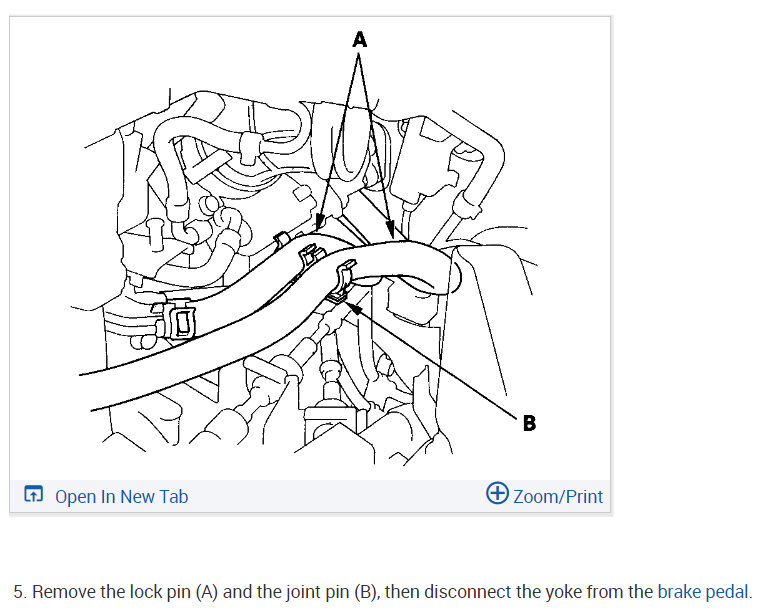 A

B

Open In New Tab

Zoom/Print

5. Remove the lock pin (A) and the joint pin (B), then disconnect the yoke from the brake pedal.