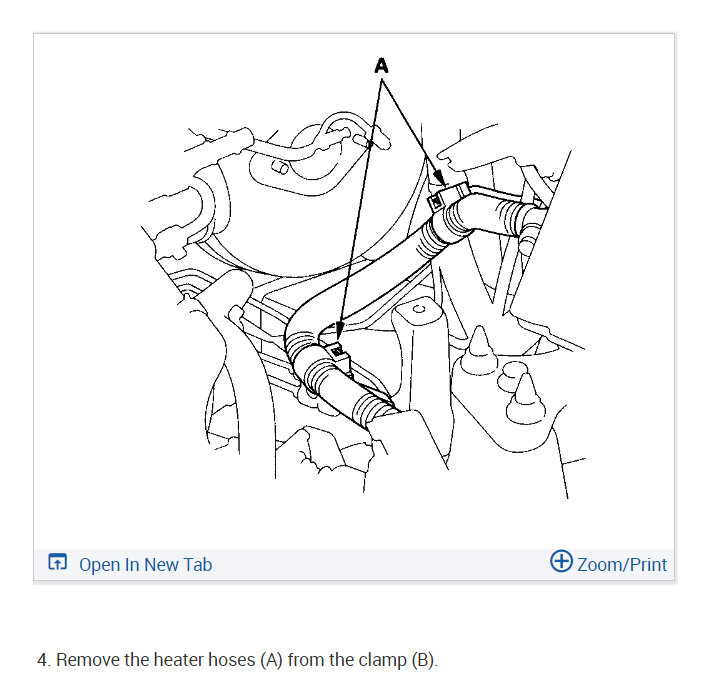 A

Open In New Tab

Zoom/Print

4. Remove the heater hoses (A) from the clamp (B).