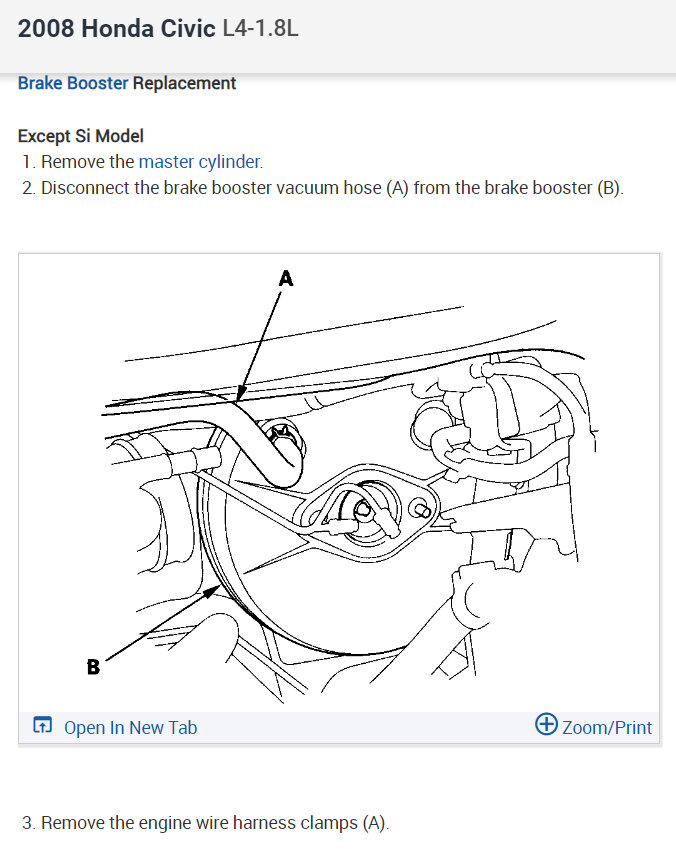 2008 Honda Civic L4-1.8L

Brake Booster Replacement

Except Si Model
1. Remove the master cylinder.
2. Disconnect the brake booster vacuum hose (A) from the brake booster (B).

A

B

Open In New Tab

Zoom/Print

3. Remove the engine wire harness clamps (A).