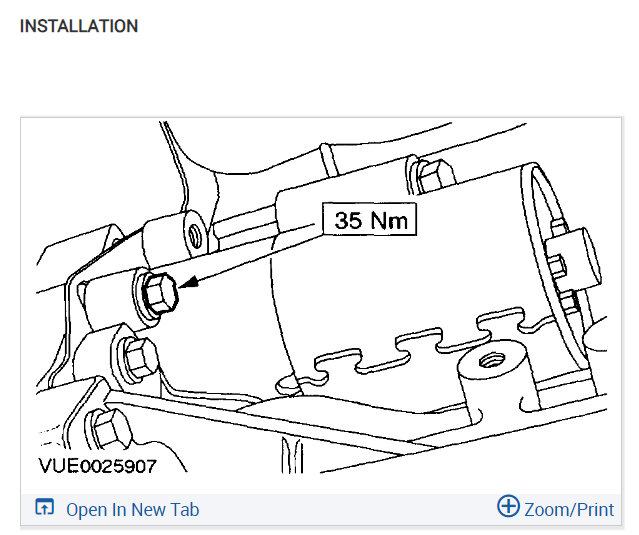 INSTALLATION

35 Nm

VUE0025907

Open In New Tab

Zoom/Print